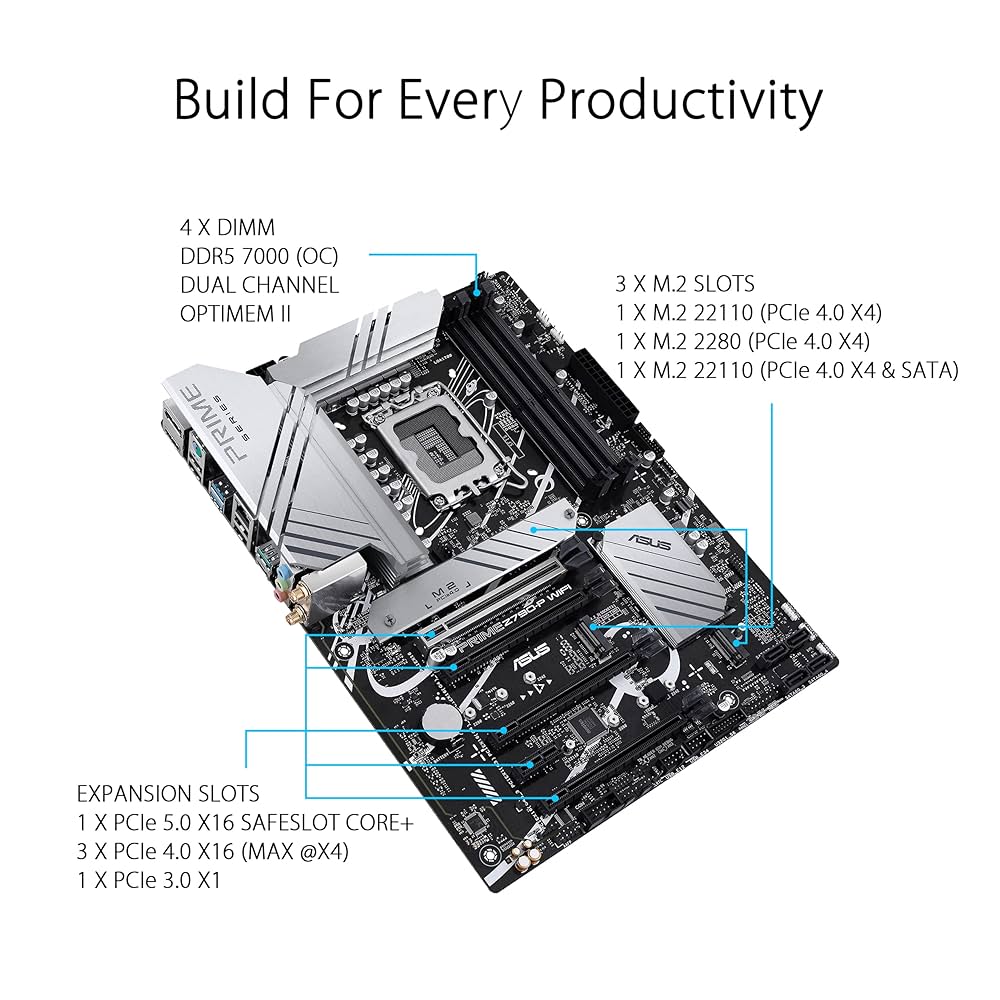 Build For Every Productivity

4 X DIMM
DDR5 7000 (OC)
DUAL CHANNEL
OPTIMEM II

3 X M.2 SLOTS
1 X M.2 22110 (PCIe 4.0 X4)
1 X M.2 2280 (PCIe 4.0 X4)
1 X M.2 22110 (PCIe 4.0 X4 & SATA)

PRIME
SERIES

ASUS

M.2

PRIME Z790-P WIFI

ASUS

EXPANSION SLOTS
1 X PCIe 5.0 X16 SAFESLOT CORE+
3 X PCIe 4.0 X16 (MAX @X4)
1 X PCIe 3.0 X1